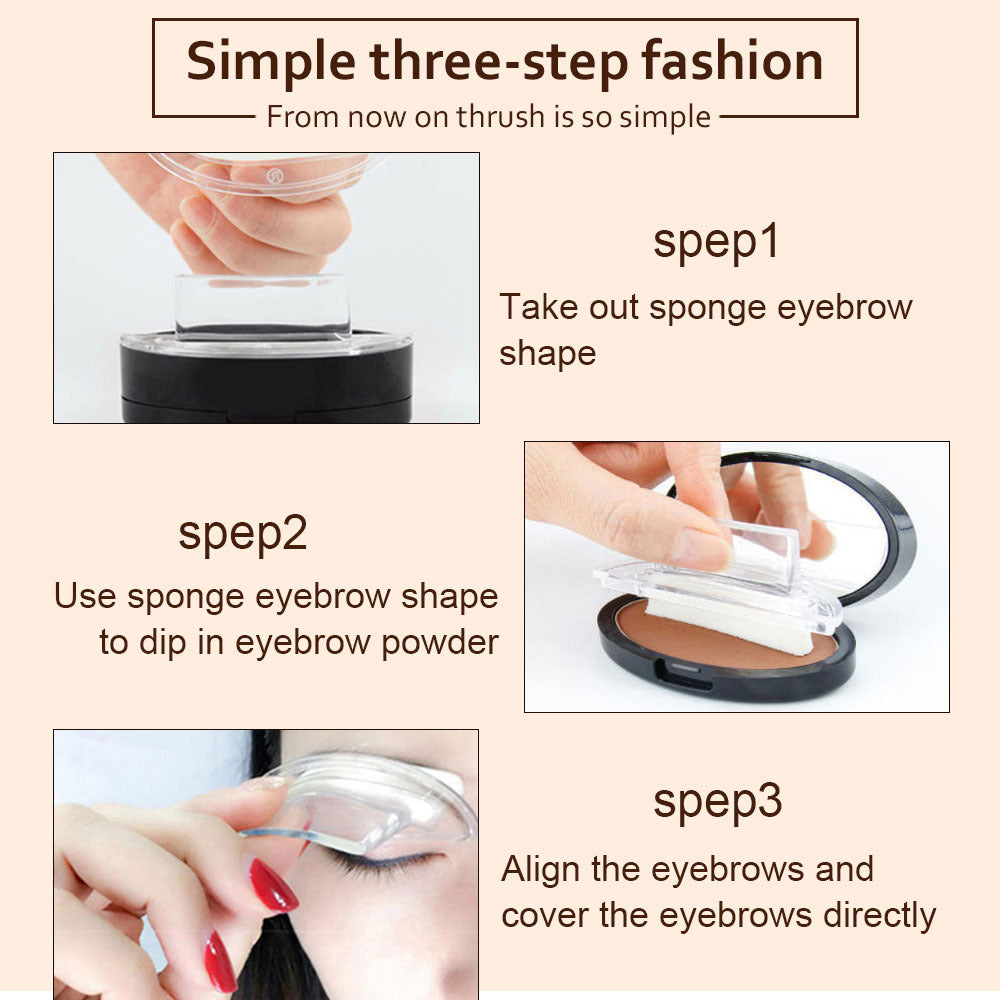 Simple three-step fashion

From now on thrush is so simple

spep1

Take out sponge eyebrow shape

spep2

Use sponge eyebrow shape to dip in eyebrow powder

spep3

Align the eyebrows and cover the eyebrows directly